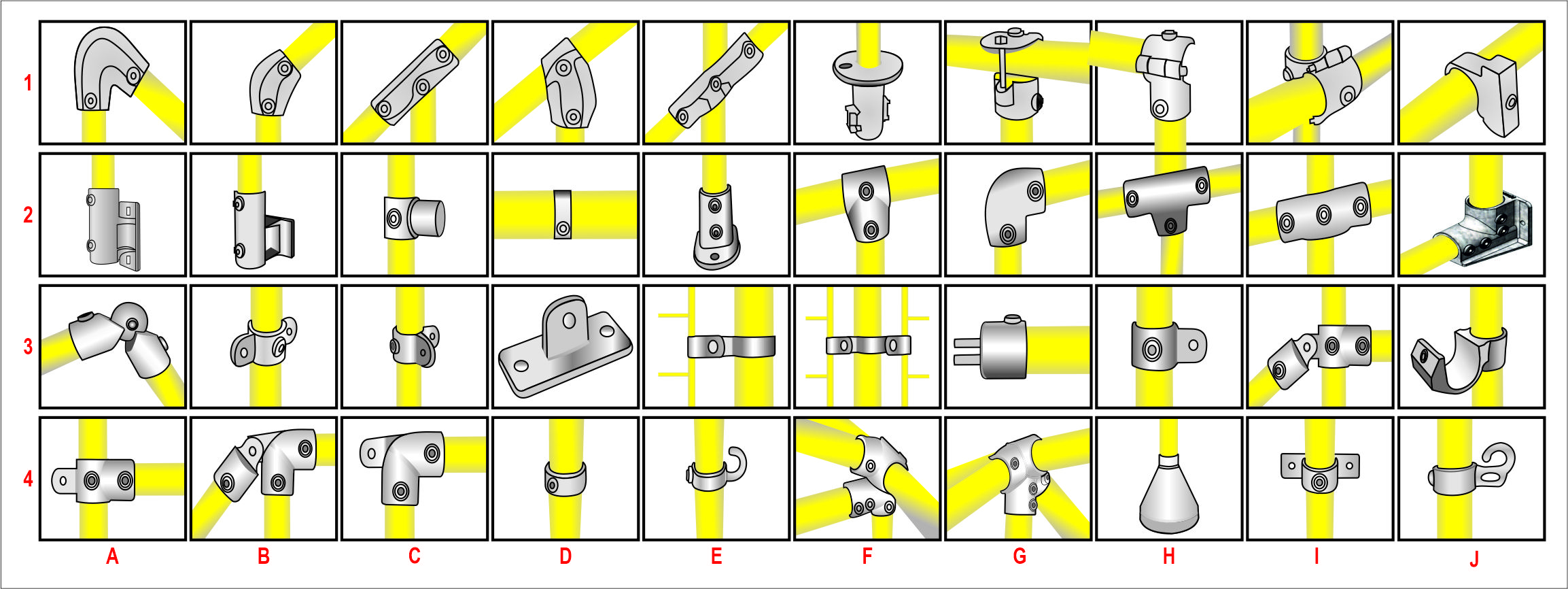 1
2
3
4
A
B
C
D
E
F
G
H
I
J